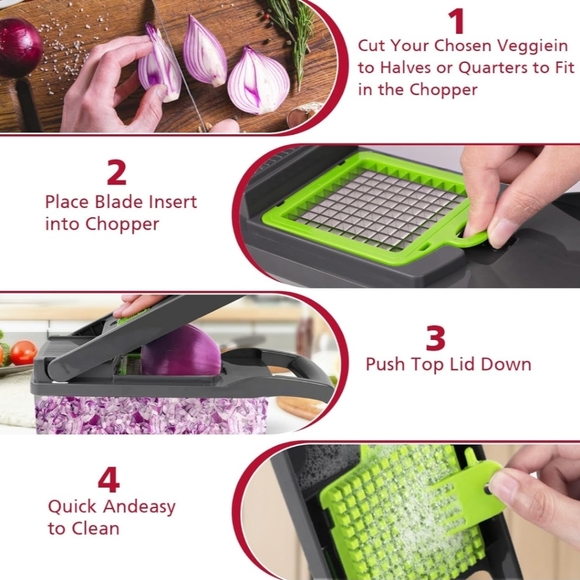 1
Cut Your Chosen Veggiein to Halves or Quarters to Fit in the Chopper

2
Place Blade Insert into Chopper

3
Push Top Lid Down

4
Quick Andeasy to Clean